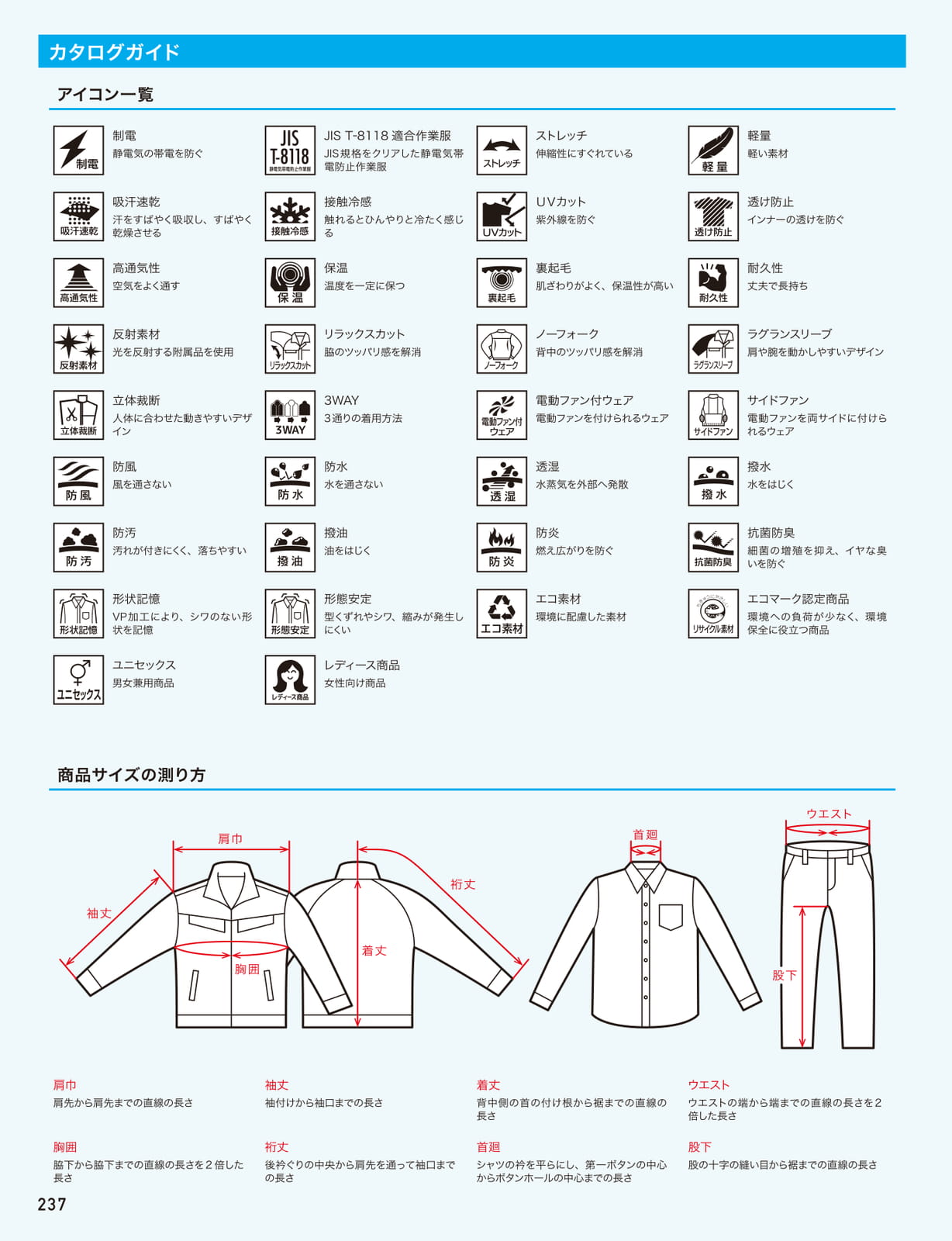 カタログガイド

アイコン一覧

制電
制電
静電気の帯電を防ぐ

JIS T-8118 静電気帯電防止作業服
JIS T-8118 適合作業服
JIS規格をクリアした静電気帯電防止作業服

ストレッチ
ストレッチ
伸縮性にすぐれている

軽量
軽量
軽い素材

吸汗速乾
吸汗速乾
汗をすばやく吸収し、すばやく乾燥させる

接触冷感
接触冷感
触れるとひんやりと冷たく感じる

UVカット
UVカット
紫外線を防ぐ

透け防止
透け防止
インナーの透けを防ぐ

高通気性
高通気性
空気をよく通す

保温
保温
温度を一定に保つ

裏起毛
裏起毛
肌ざわりがよく、保温性が高い

耐久性
耐久性
丈夫で長持ち

反射素材
反射素材
光を反射する附属品を使用

リラックスカット
リラックスカット
脇のツッパリ感を解消

ノーフォーク
ノーフォーク
背中のツッパリ感を解消

ラグランスリーブ
ラグランスリーブ
肩や腕を動かしやすいデザイン

立体裁断
立体裁断
人体に合わせた動きやすいデザイン

3WAY
3WAY
3通りの着用方法

電動ファン付ウェア
電動ファン付ウェア
電動ファンを付けられるウェア

サイドファン
サイドファン
電動ファンを両サイドに付けられるウェア

防風
防風
風を通さない

防水
防水
水を通さない

透湿
透湿
水蒸気を外部へ発散

撥水
撥水
水をはじく

防汚
防汚
汚れが付きにくく、落ちやすい

撥油
撥油
油をはじく

防炎
防炎
燃え広がりを防ぐ

抗菌防臭
抗菌防臭
細菌の増殖を抑え、イヤな臭いを防ぐ

形状記憶
形状記憶
VP加工により、シワのない形状を記憶

形態安定
形態安定
型くずれやシワ、縮みが発生しにくい

エコ素材
エコ素材
環境に配慮した素材

リサイクル素材
エコマーク認定商品
環境への負荷が少なく、環境保全に役立つ商品

ユニセックス
ユニセックス
男女兼用商品

レディース商品
レディース商品
女性向け商品

商品サイズの測り方

肩巾
袖丈
胸囲
裄丈
着丈
首廻
ウエスト
股下

肩巾
肩先から肩先までの直線の長さ

袖丈
袖付けから袖口までの長さ

着丈
背中側の首の付け根から裾までの直線の長さ

ウエスト
ウエストの端から端までの直線の長さを2倍した長さ

胸囲
脇下から脇下までの直線の長さを2倍した長さ

裄丈
後衿ぐりの中央から肩先を通って袖口までの長さ

首廻
シャツの衿を平らにし、第一ボタンの中心からボタンホールの中心までの長さ

股下
股の十字の縫い目から裾までの直線の長さ

237