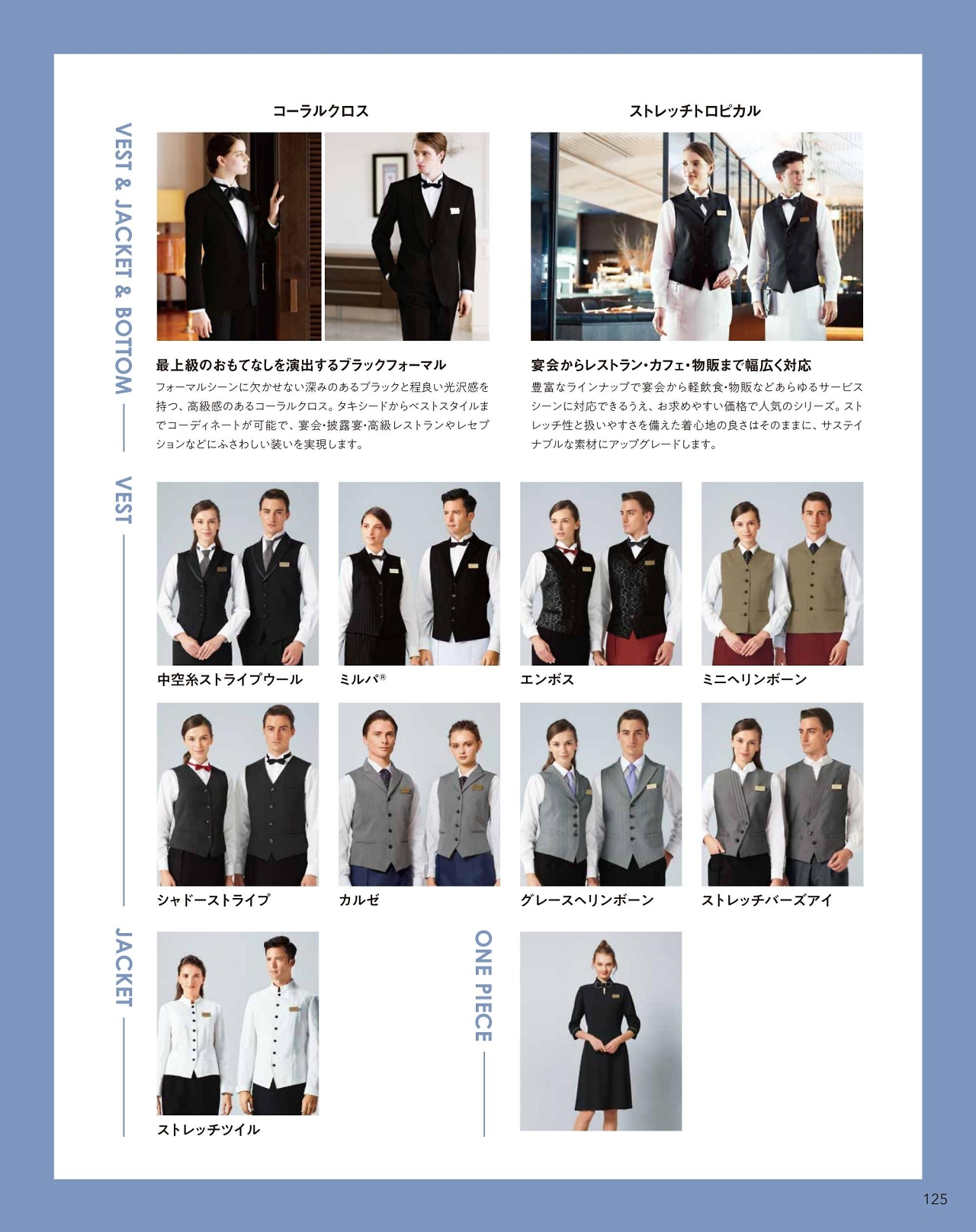 VEST & JACKET & BOTTOM

コーラルクロス

最上級のおもてなしを演出するブラックフォーマル

フォーマルシーンに欠かせない深みのあるブラックと程良い光沢感を持つ、高級感のあるコーラルクロス。タキシードからベストスタイルまでコーディネートが可能で、宴会・披露宴・高級レストランやレセプションなどにふさわしい装いを実現します。

ストレッチトロピカル

宴会からレストラン・カフェ・物販まで幅広く対応

豊富なラインナップで宴会から軽飲食・物販などあらゆるサービスシーンに対応できるうえ、お求めやすい価格で人気のシリーズ。ストレッチ性と扱いやすさを備えた着心地の良さはそのままに、サステイナブルな素材にアップグレードします。

VEST

中空糸ストライプウール

ミルパ®

エンボス

ミニヘリンボーン

シャドーストライプ

カルゼ

グレースヘリンボーン

ストレッチバーズアイ

JACKET

ストレッチツイル

ONE PIECE

125