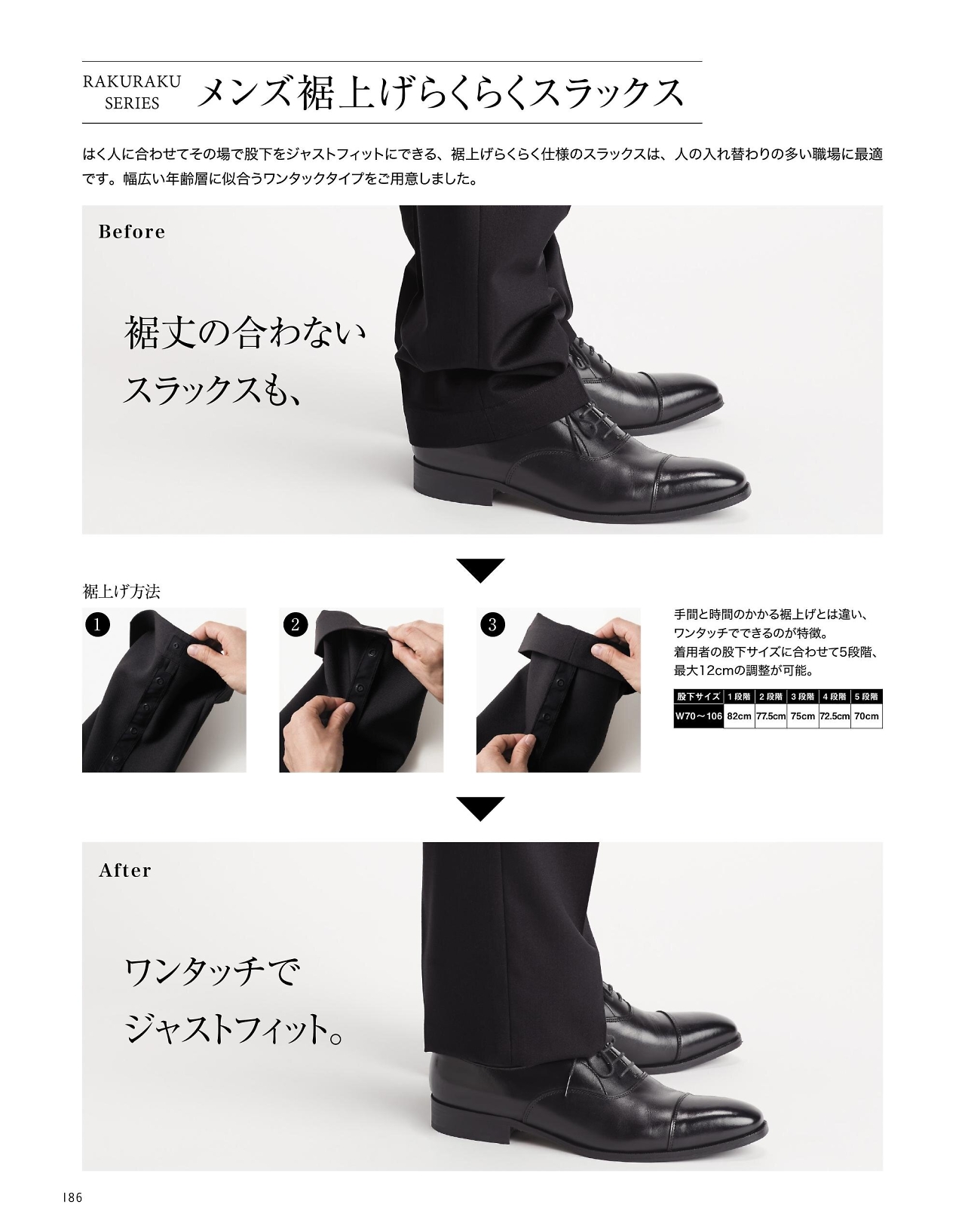 RAKURAKU SERIES

メンズ裾上げらくらくスラックス

はく人に合わせてその場で股下をジャストフィットにできる、裾上げらくらく仕様のスラックスは、人の入れ替わりの多い職場に最適です。幅広い年齢層に似合うワンタックタイプをご用意しました。

Before

裾丈の合わない
スラックスも、

裾上げ方法

1

2

3

手間と時間のかかる裾上げとは違い、ワンタッチでできるのが特徴。
着用者の股下サイズに合わせて5段階、最大12cmの調整が可能。

| 股下サイズ | 1段階 | 2段階 | 3段階 | 4段階 | 5段階 |
|---|---|---|---|---|---|
| W70～106 | 82cm | 77.5cm | 75cm | 72.5cm | 70cm |

After

ワンタッチで
ジャストフィット。

186